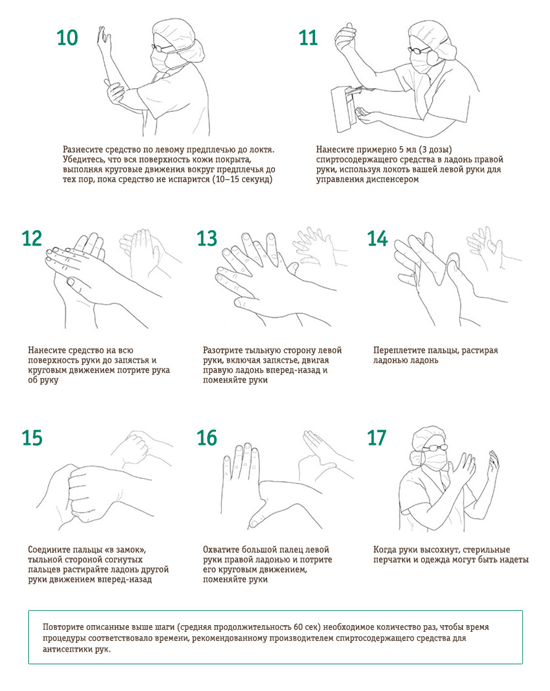 10

Разнесите средство по левому предплечью до локтя. Убедитесь, что вся поверхность кожи покрыта, выполняя круговые движения вокруг предплечья до тех пор, пока средство не испарится (10–15 секунд)

11

Нанесите примерно 5 мл (3 дозы) спиртосодержащего средства в ладонь правой руки, используя локоть вашей левой руки для управления диспенсером

12

Нанесите средство на всю поверхность руки до запястья и круговым движением потрите рука об руку

13

Разотрите тыльную сторону левой руки, включая запястье, двигая правую ладонь вперед-назад и поменяйте руки

14

Переплетите пальцы, растирая ладонью ладонь

15

Соедините пальцы «в замок», тыльной стороной согнутых пальцев растирайте ладонь другой руки движением вперед-назад

16

Охватите большой палец левой руки правой ладонью и потрите его круговым движением, поменяйте руки

17

Когда руки высохнут, стерильные перчатки и одежда могут быть надеты

Повторите описанные выше шаги (средняя продолжительность 60 сек) необходимое количество раз, чтобы время процедуры соответствовало времени, рекомендованному производителем спиртосодержащего средства для антисептики рук.